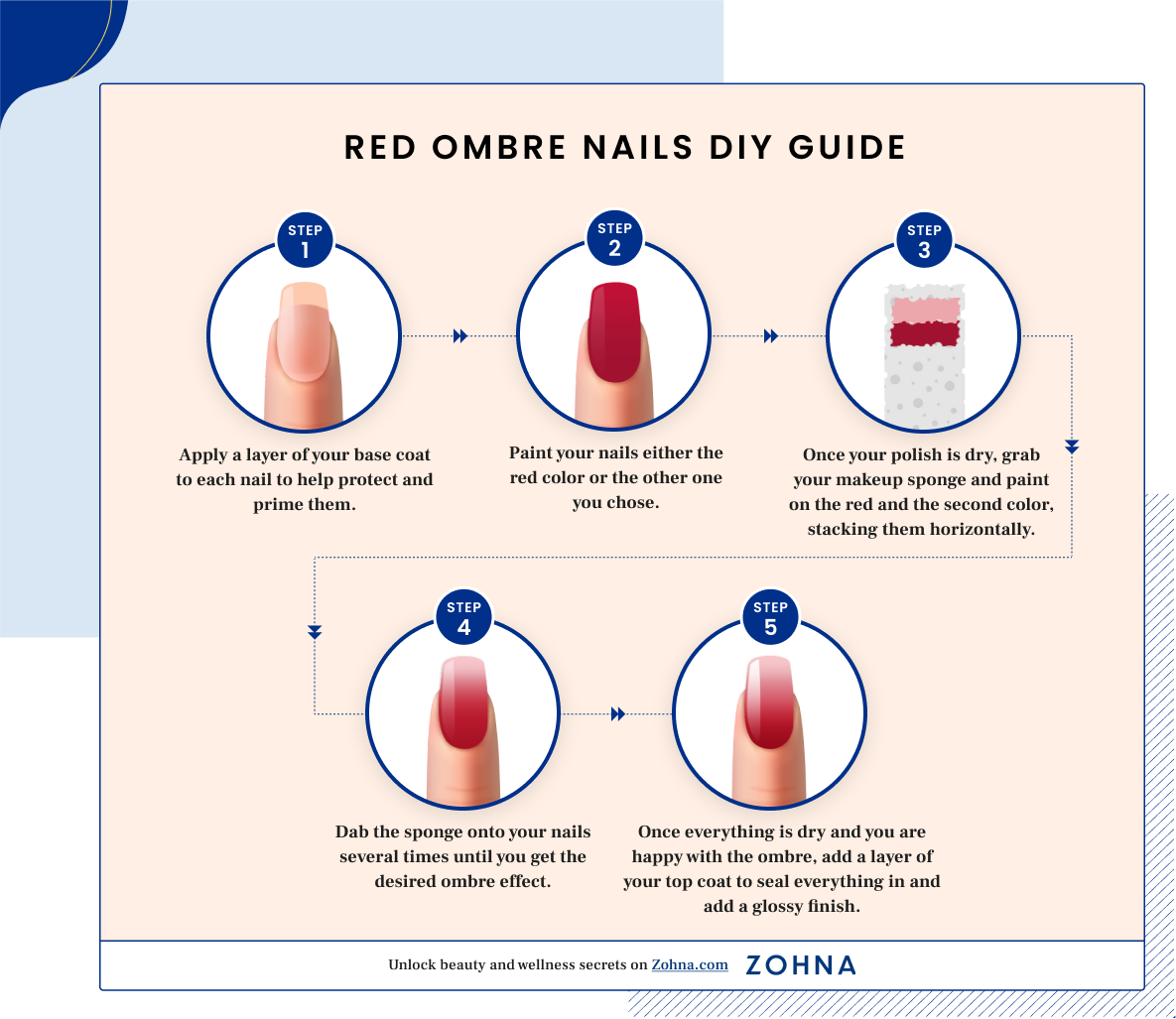 RED OMBRE NAILS DIY GUIDE

STEP 1

Apply a layer of your base coat to each nail to help protect and prime them.

STEP 2

Paint your nails either the red color or the other one you chose.

STEP 3

Once your polish is dry, grab your makeup sponge and paint on the red and the second color, stacking them horizontally.

STEP 4

Dab the sponge onto your nails several times until you get the desired ombre effect.

STEP 5

Once everything is dry and you are happy with the ombre, add a layer of your top coat to seal everything in and add a glossy finish.

Unlock beauty and wellness secrets on Zohna.com ZOHNA